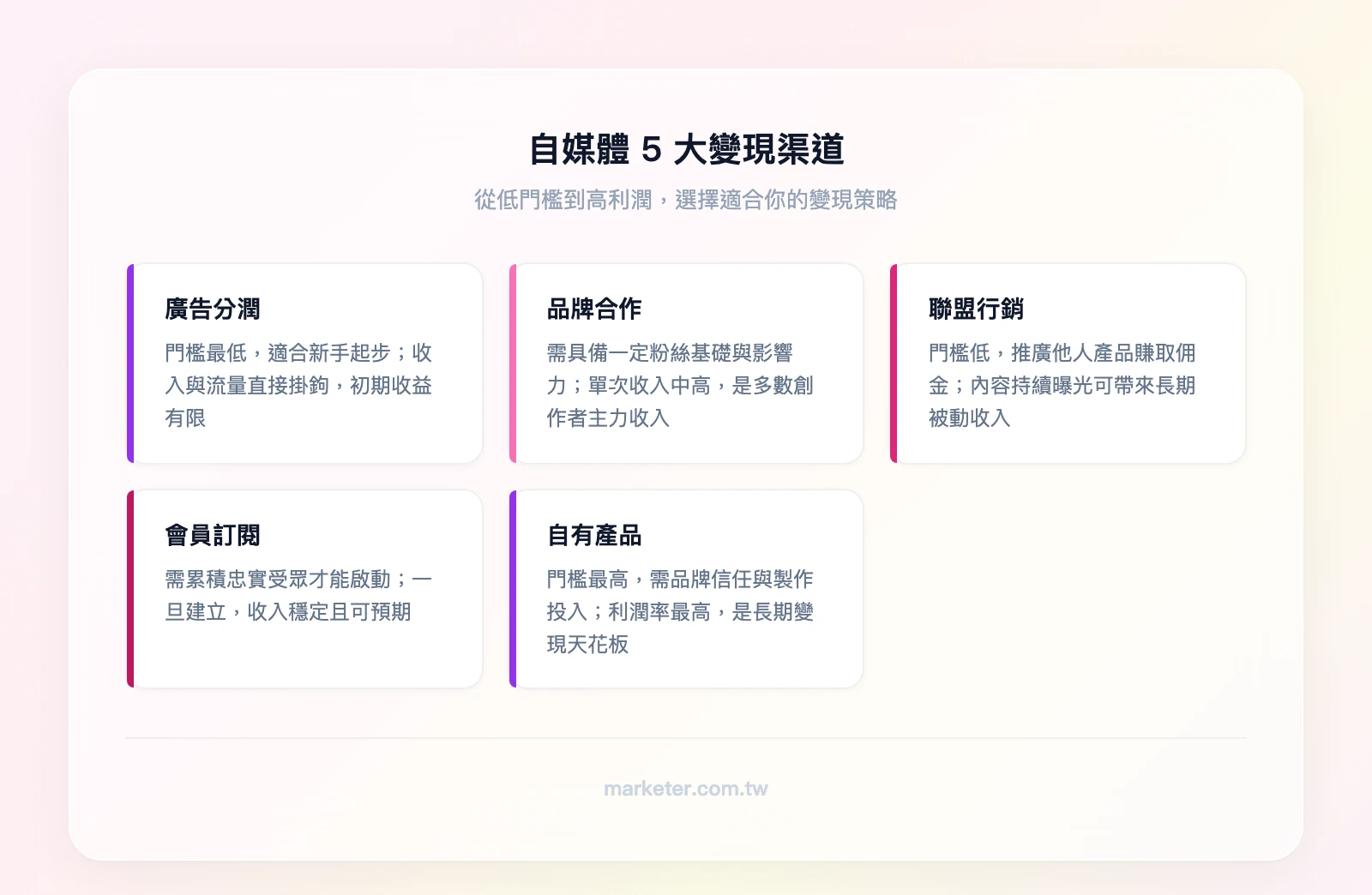 自媒體5大變現渠道

從低門檻到高利潤，選擇適合你的變現策略

廣告分潤

門檻最低，適合新手起步；收入與流量直接掛鉤，初期收益有限

品牌合作

需具備一定粉絲基礎與影響力；單次收入中高，是多數創作者主力收入

聯盟行銷

門檻低，推廣他人產品賺取佣金；內容持續曝光可帶來長期被動收入

會員訂閱

需累積忠實受眾才能啟動；一旦建立，收入穩定且可預期

自有產品

門檻最高，需品牌信任與製作投入；利潤率最高，是長期變現天花板

marketer.com.tw